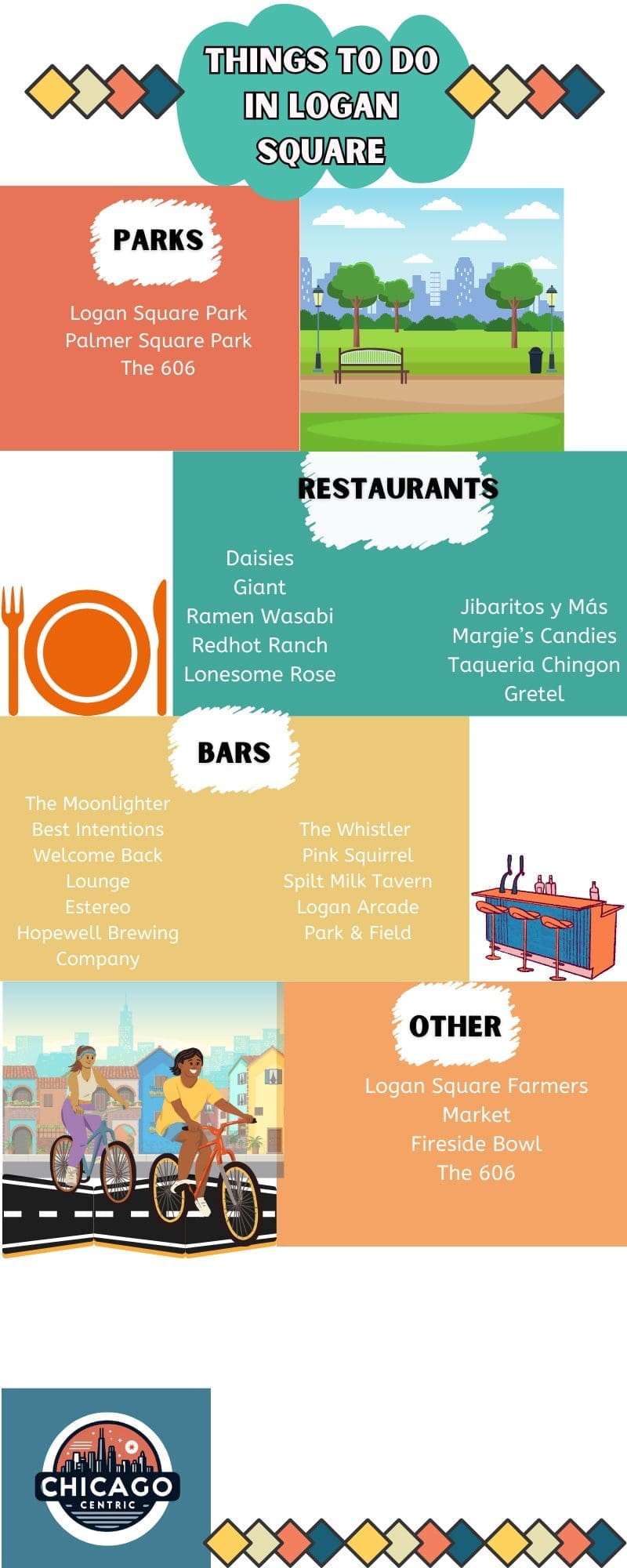 THINGS TO DO IN LOGAN SQUARE

PARKS

Logan Square Park
Palmer Square Park
The 606

RESTAURANTS

Daisies
Giant
Ramen Wasabi
Redhot Ranch
Lonesome Rose

Jibaritos y Más
Margie's Candies
Taqueria Chingon
Gretel

BARS

The Moonlighter
Best Intentions
Welcome Back Lounge
Estereo
Hopewell Brewing Company

The Whistler
Pink Squirrel
Spilt Milk Tavern
Logan Arcade
Park & Field

OTHER

Logan Square Farmers Market
Fireside Bowl
The 606

CHICAGO
CENTRIC